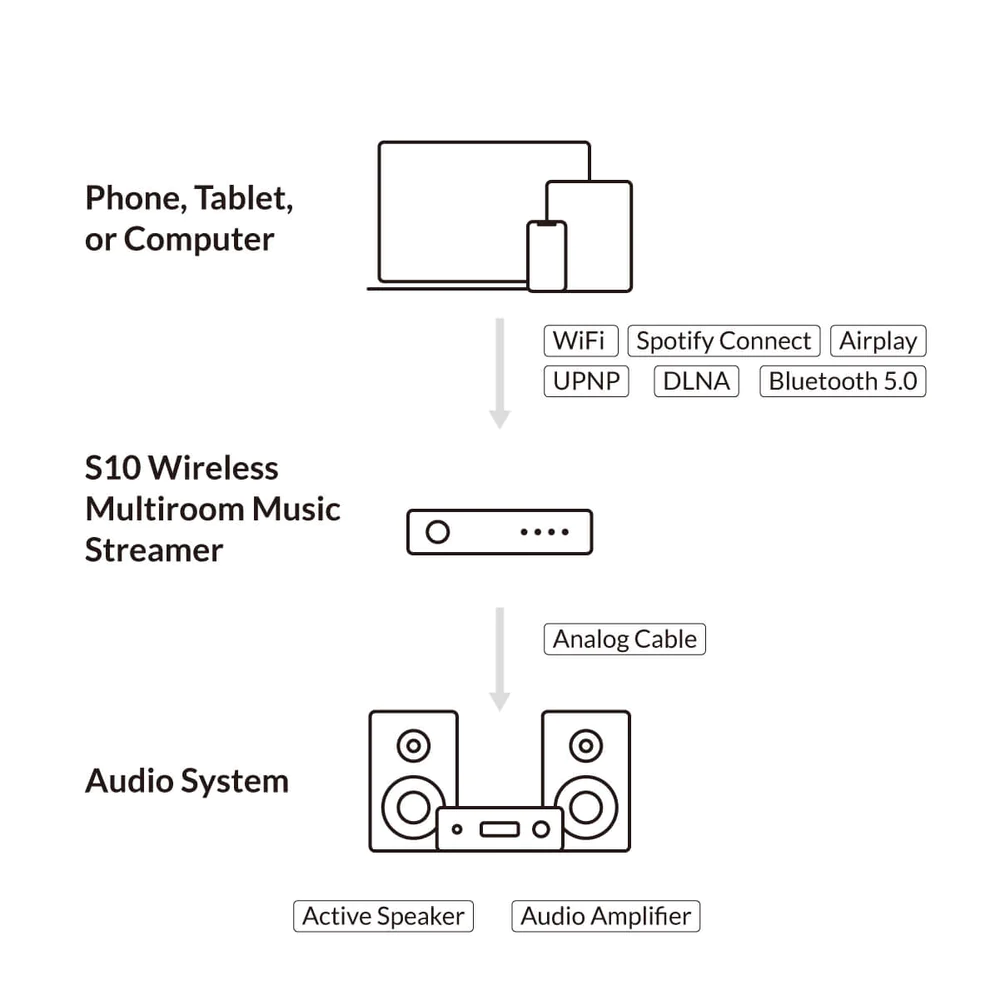 Phone, Tablet, or Computer

WiFi
Spotify Connect
Airplay
UPNP
DLNA
Bluetooth 5.0

S10 Wireless Multiroom Music Streamer

Analog Cable

Audio System

Active Speaker
Audio Amplifier